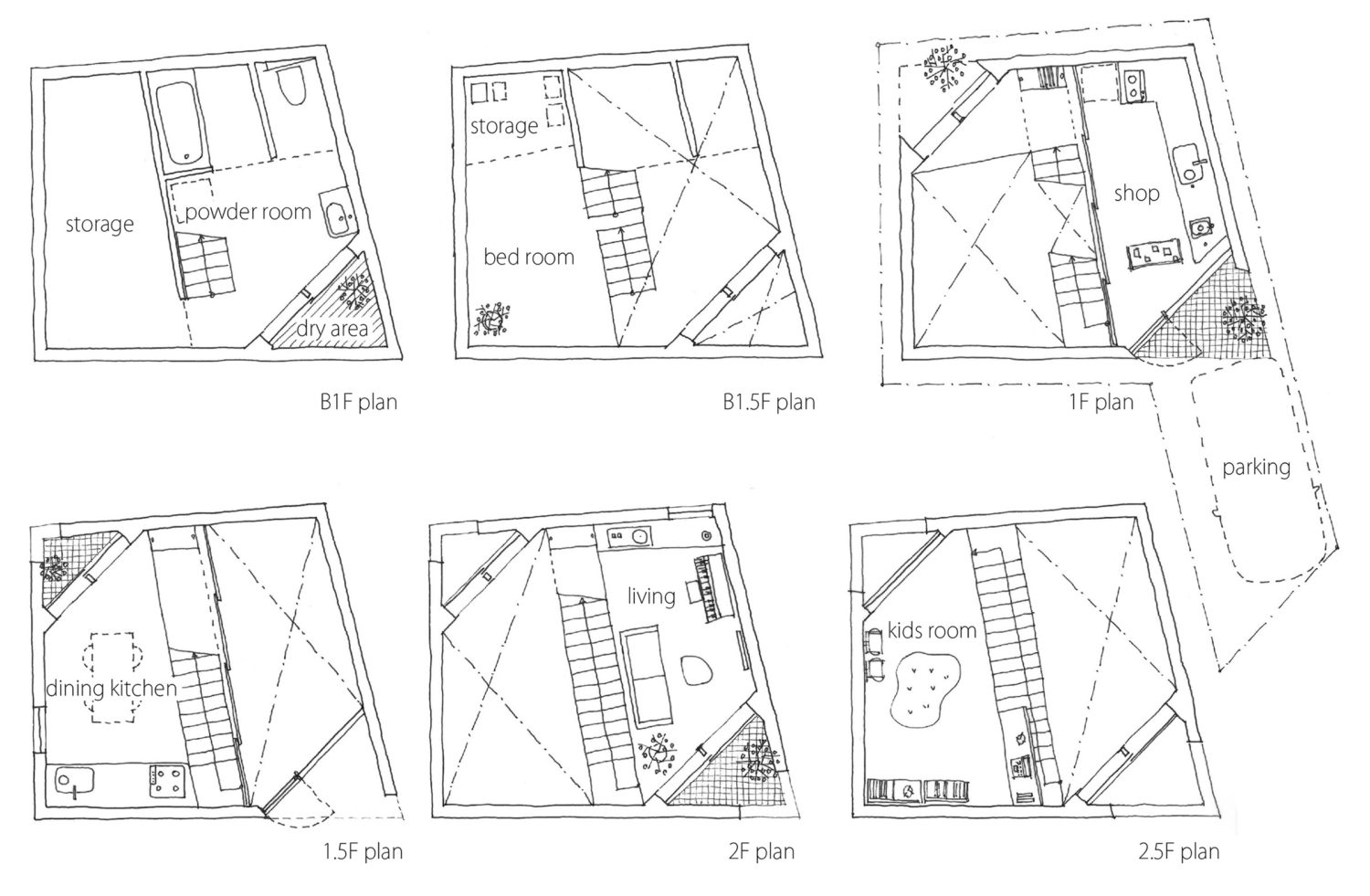 storage

powder room

dry area

B1F plan

storage

bed room

B1.5F plan

shop

1F plan

parking

dining kitchen

1.5F plan

living

2F plan

kids room

2.5F plan