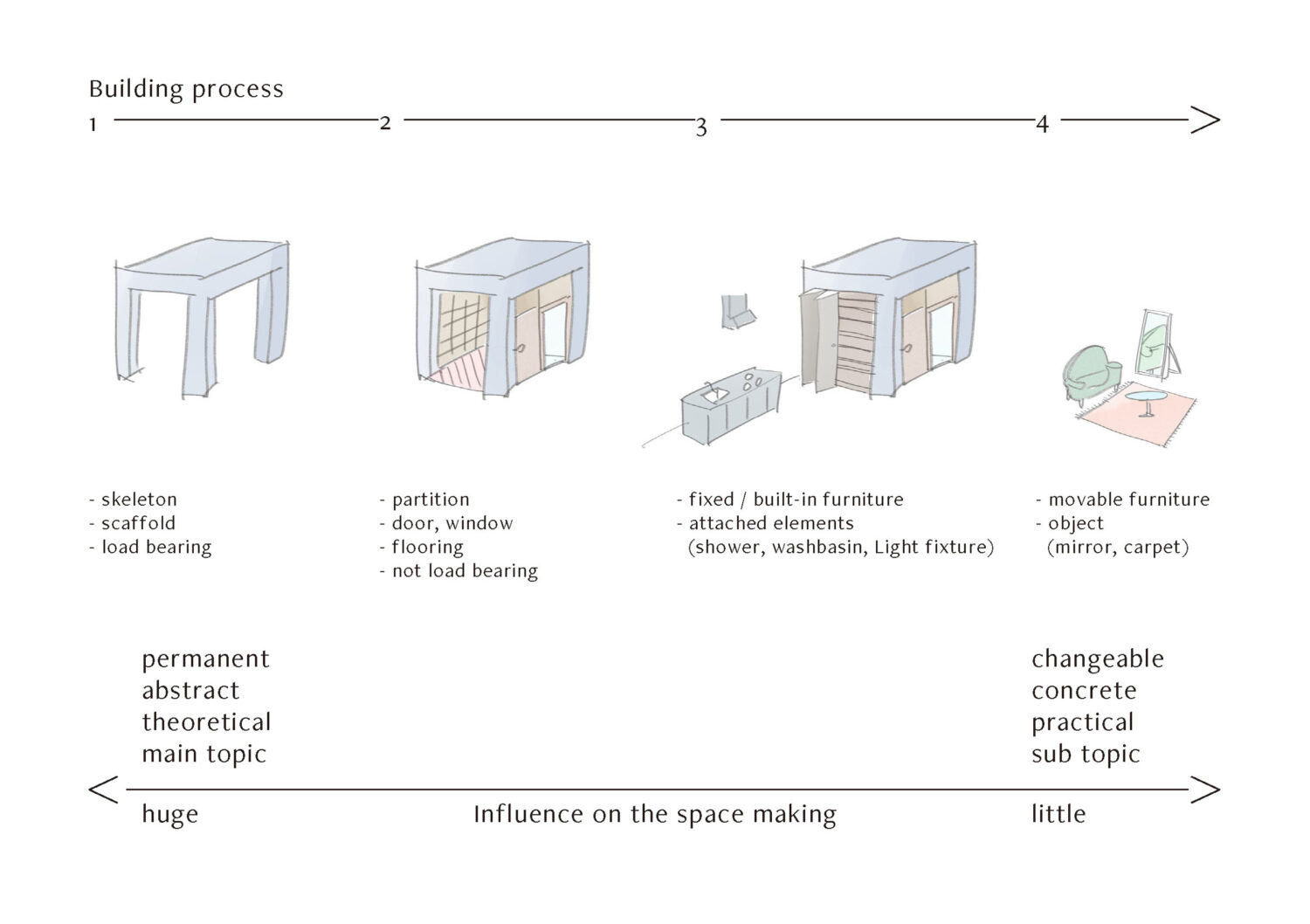 Building process

1 2 3 4

- skeleton
- scaffold
- load bearing

- partition
- door, window
- flooring
- not load bearing

- fixed / built-in furniture
- attached elements
(shower, washbasin, Light fixture)

- movable furniture
- object
(mirror, carpet)

permanent
abstract
theoretical
main topic

changeable
concrete
practical
sub topic

huge

Influence on the space making

little