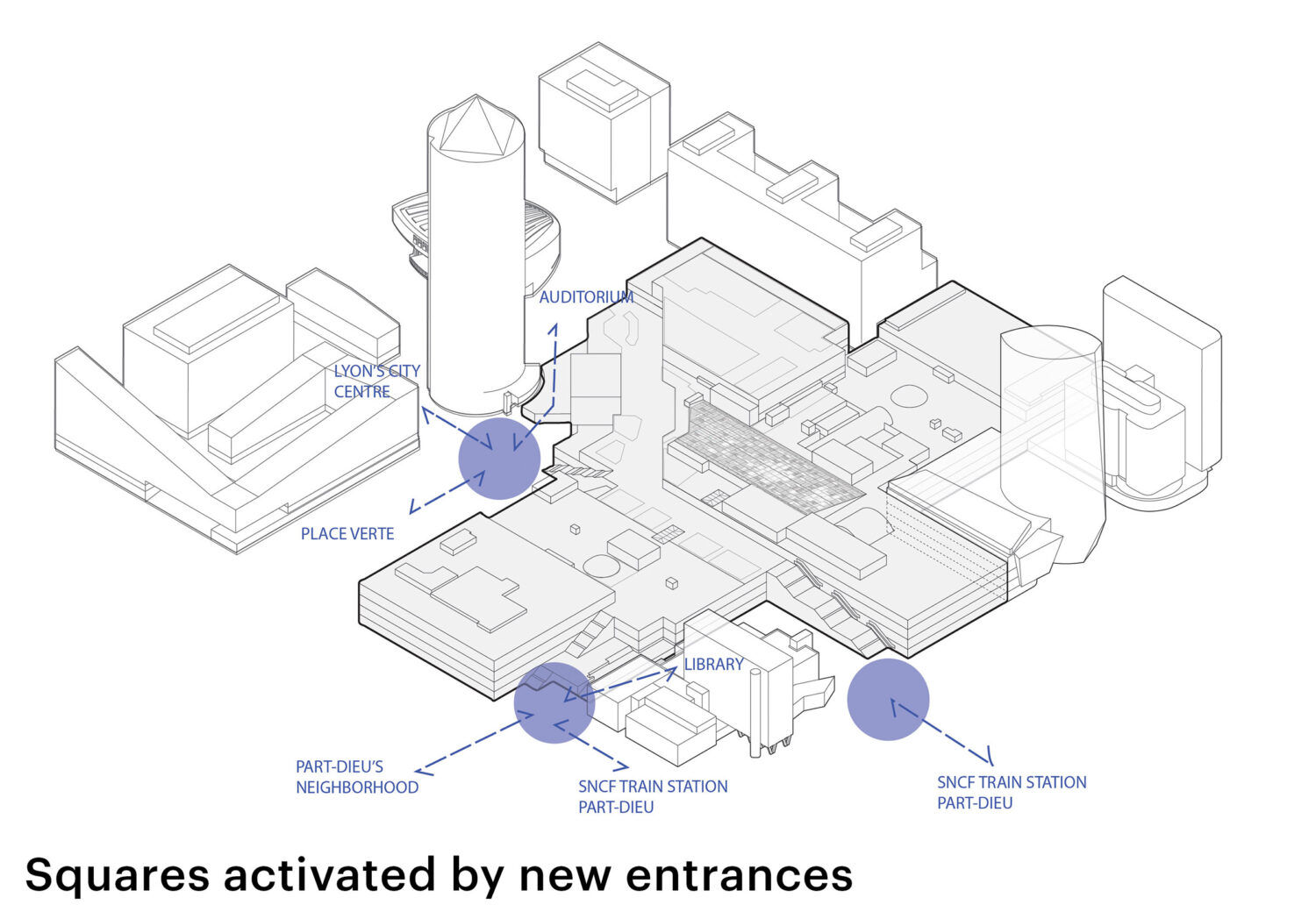 AUDITORIUM

LYON'S CITY CENTRE

PLACE VERTE

LIBRARY

PART-DIEU'S NEIGHBORHOOD

SNCF TRAIN STATION PART-DIEU

SNCF TRAIN STATION PART-DIEU

Squares activated by new entrances